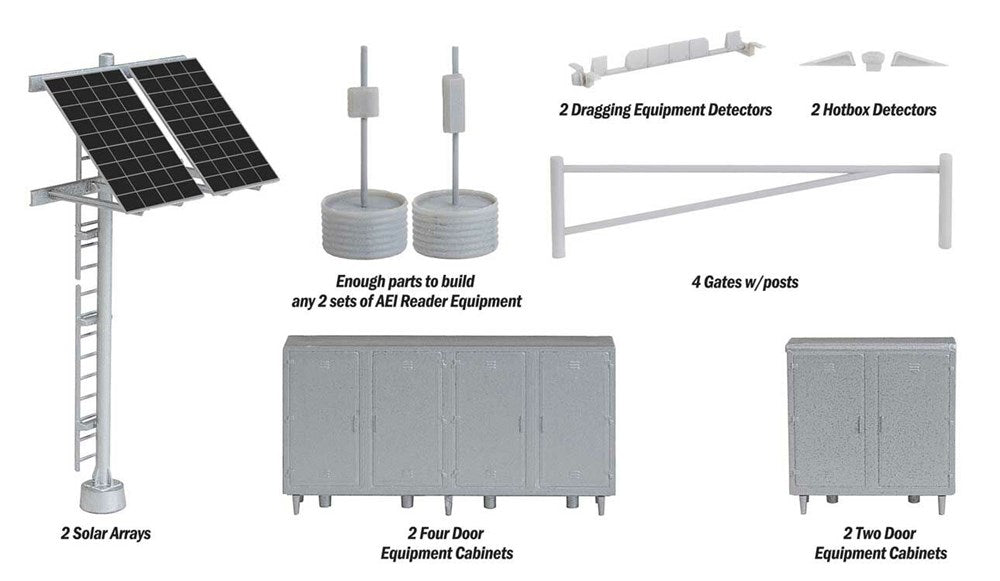 2 Dragging Equipment Detectors

2 Hotbox Detectors

Enough parts to build any 2 sets of AEI Reader Equipment

4 Gates w/posts

2 Solar Arrays

2 Four Door Equipment Cabinets

2 Two Door Equipment Cabinets