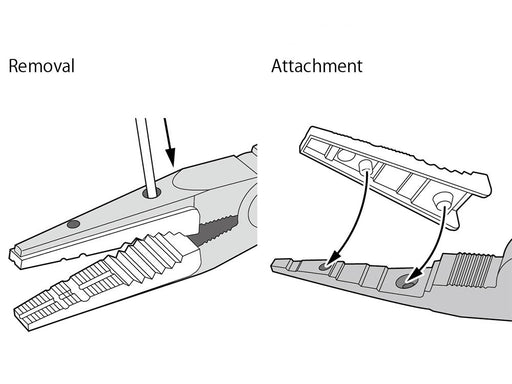 Removal

Attachment