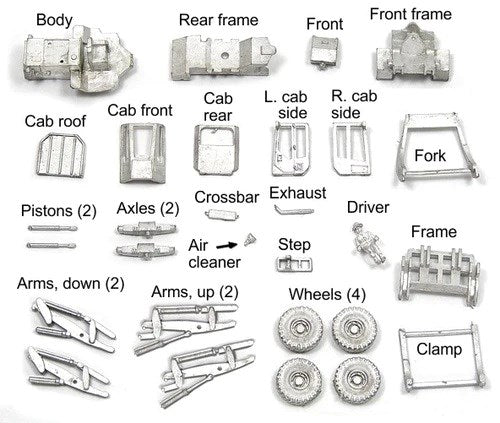 Body

Rear frame

Front

Front frame

Cab roof

Cab front

Cab rear

L. cab side

R. cab side

Fork

Pistons (2)

Axles (2)

Crossbar

Exhaust

Driver

Air cleaner

Step

Frame

Arms, down (2)

Arms, up (2)

Wheels (4)

Clamp