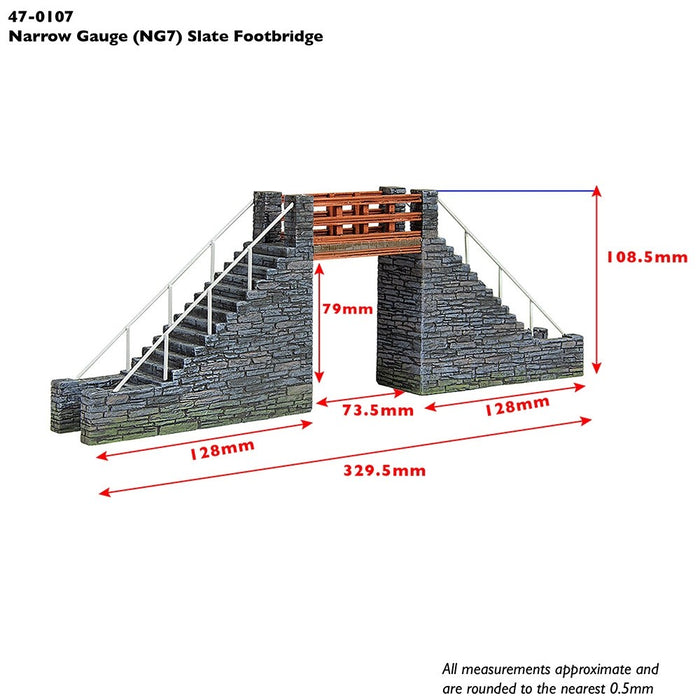 47-0107
Narrow Gauge (NG7) Slate Footbridge

108.5mm

79mm

73.5mm

128mm

128mm

329.5mm

All measurements approximate and are rounded to the nearest 0.5mm