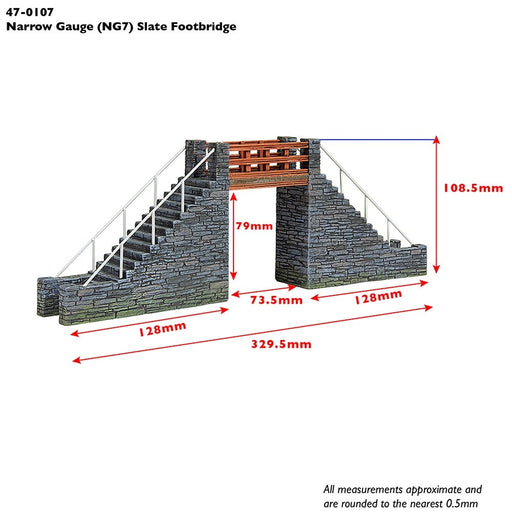 47-0107
Narrow Gauge (NG7) Slate Footbridge

108.5mm

79mm

73.5mm

128mm

128mm

329.5mm

All measurements approximate and are rounded to the nearest 0.5mm