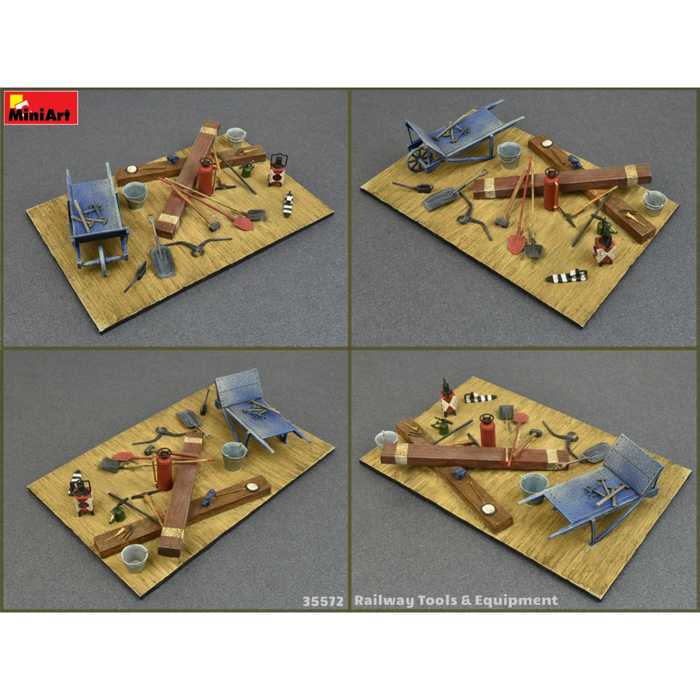 MiniArt

35572 Railway Tools & Equipment