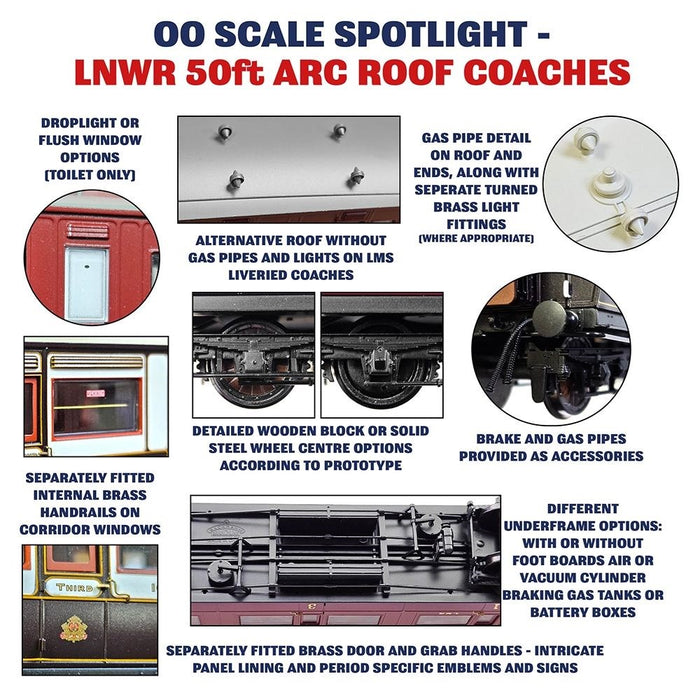 OO SCALE SPOTLIGHT -
LNWR 50ft ARC ROOF COACHES

DROPLIGHT OR FLUSH WINDOW OPTIONS (TOILET ONLY)

ALTERNATIVE ROOF WITHOUT GAS PIPES AND LIGHTS ON LMS LIVERIED COACHES

GAS PIPE DETAIL ON ROOF AND ENDS, ALONG WITH SEPERATE TURNED BRASS LIGHT FITTINGS
(WHERE APPROPRIATE)

DETAILED WOODEN BLOCK OR SOLID STEEL WHEEL CENTRE OPTIONS ACCORDING TO PROTOTYPE

BRAKE AND GAS PIPES PROVIDED AS ACCESSORIES

SEPARATELY FITTED INTERNAL BRASS HANDRAILS ON CORRIDOR WINDOWS

THIRD

DIFFERENT UNDERFRAME OPTIONS: WITH OR WITHOUT FOOT BOARDS AIR OR VACUUM CYLINDER BRAKING GAS TANKS OR BATTERY BOXES

SEPARATELY FITTED BRASS DOOR AND GRAB HANDLES - INTRICATE PANEL LINING AND PERIOD SPECIFIC EMBLEMS AND SIGNS